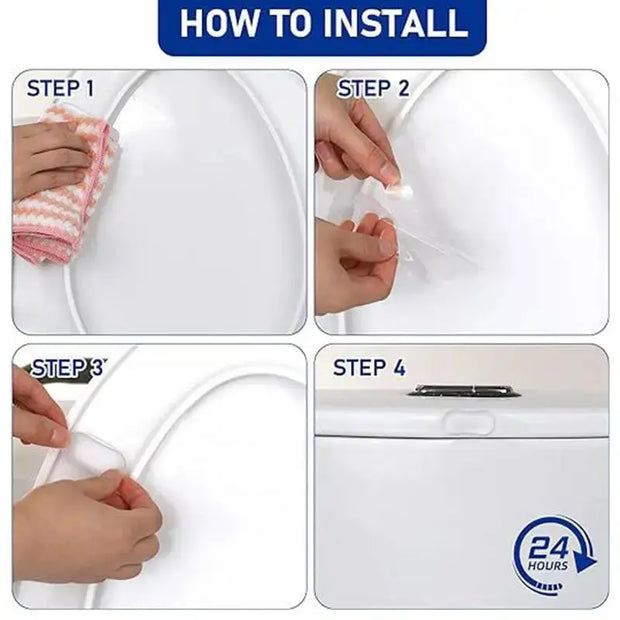 HOW TO INSTALL

STEP 1

STEP 2

STEP 3

STEP 4

24 HOURS