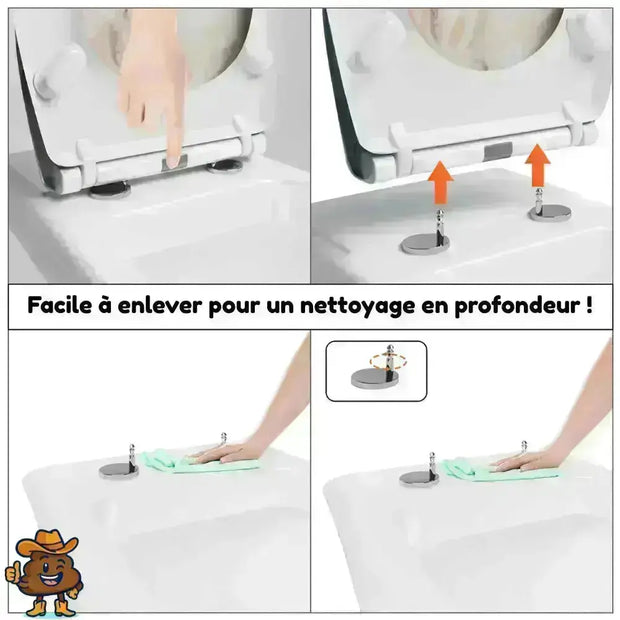 Facile à enlever pour un nettoyage en profondeur !